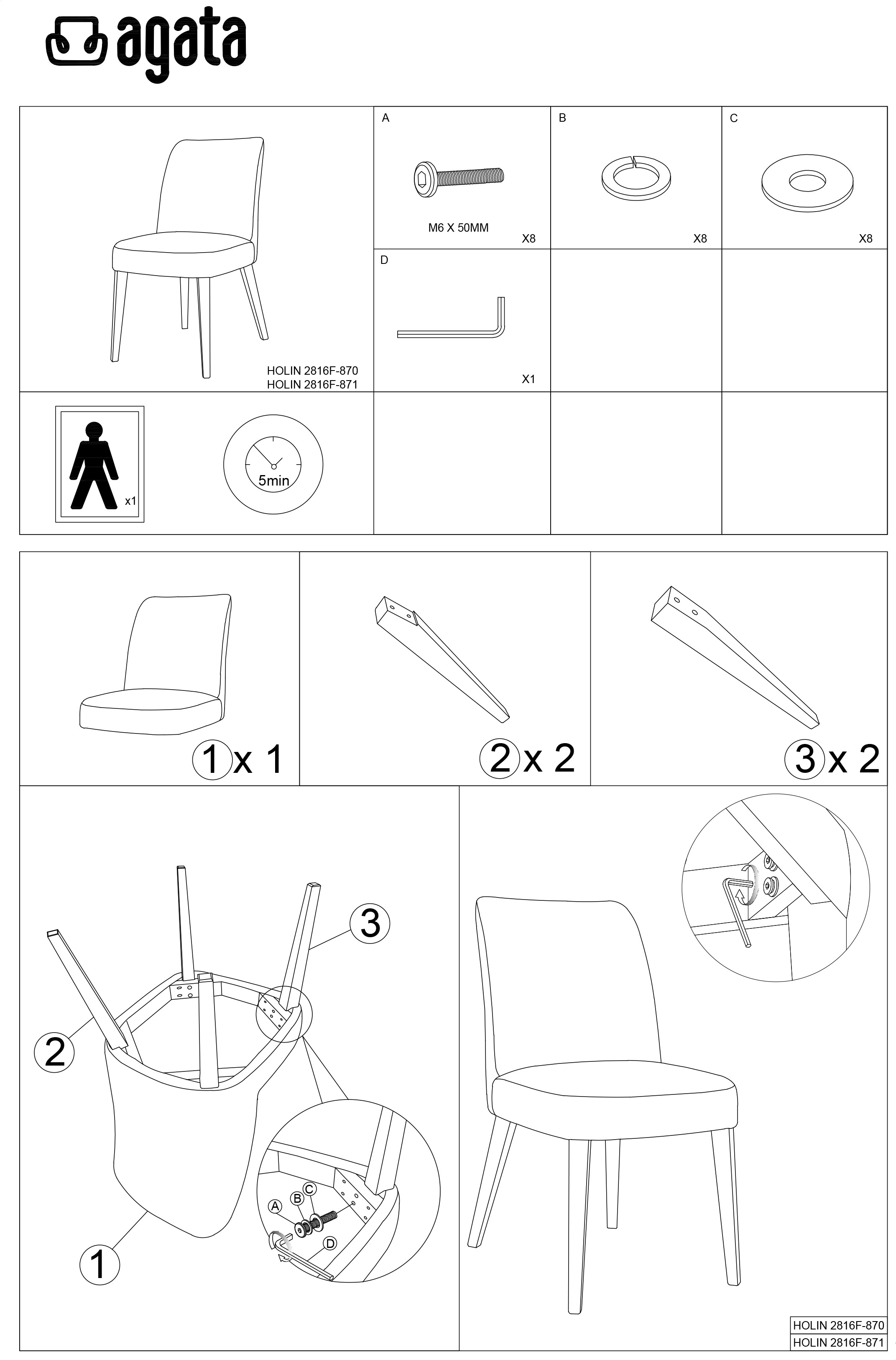 agata

HOLIN 2816F-870
HOLIN 2816F-871

A
M6 X 50MM
X8

B
X8

C
X8

D
X1

x1

5min

1 x 1

2 x 2

3 x 2

3

2

1

A B C

D

HOLIN 2816F-870
HOLIN 2816F-871